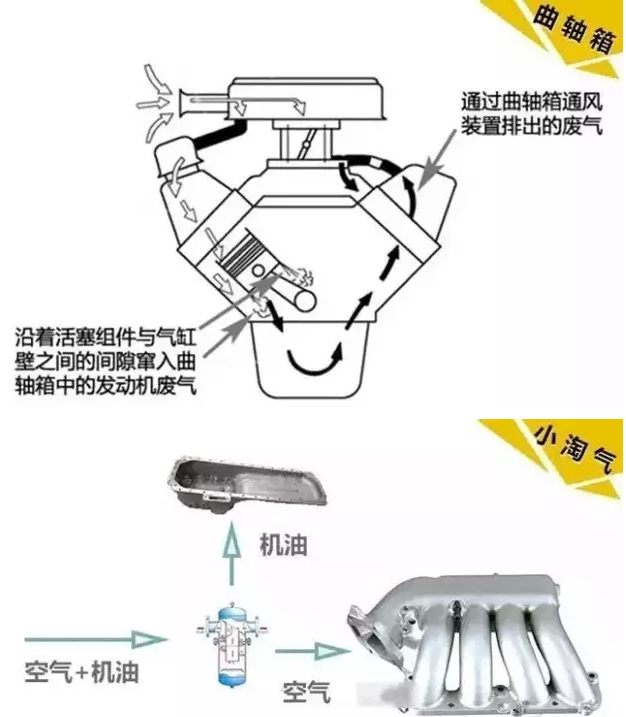 曲轴箱

通过曲轴箱通风装置排出的废气

沿着活塞组件与气缸壁之间的间隙窜入曲轴箱中的发动机废气

小淘气

机油

空气+机油

空气