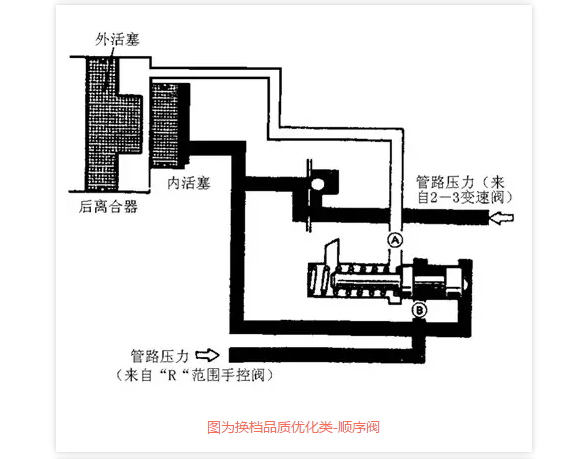 外活塞

内活塞

后离合器

管路压力（来自2—3变速阀）

A

B

管路压力
（来自“R“范围手控阀）

图为换档品质优化类-顺序阀